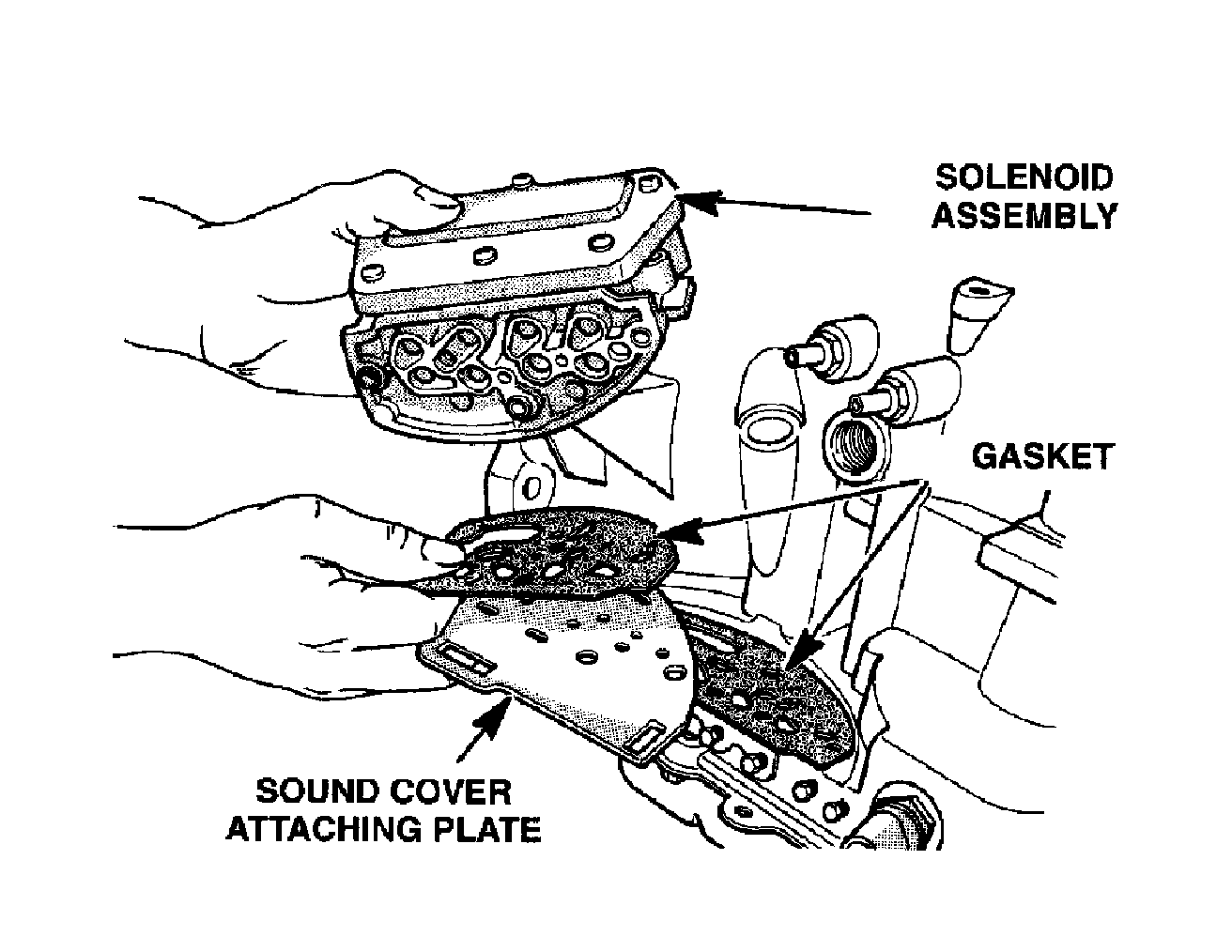 SOLENOID ASSEMBLY

GASKET

SOUND COVER ATTACHING PLATE