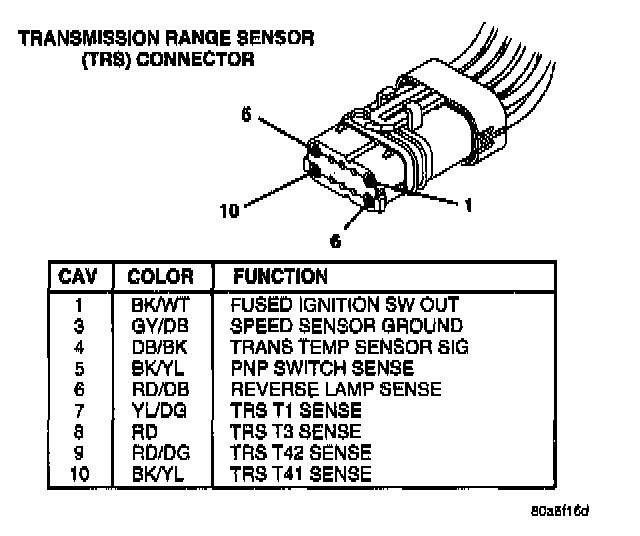 TRANSMISSION RANGE SENSOR (TRS) CONNECTOR

6

10

1

6

| CAV | COLOR | FUNCTION |
|---|---|---|
| 1 | BK/WT | FUSED IGNITION SW OUT |
| 3 | GY/DB | SPEED SENSOR GROUND |
| 4 | DB/BK | TRANS TEMP SENSOR SIG |
| 5 | BK/YL | PNP SWITCH SENSE |
| 6 | RD/DB | REVERSE LAMP SENSE |
| 7 | YL/DG | TRS T1 SENSE |
| 8 | RD | TRS T3 SENSE |
| 9 | RD/DG | TRS T42 SENSE |
| 10 | BK/YL | TRS T41 SENSE |

80a8f16d