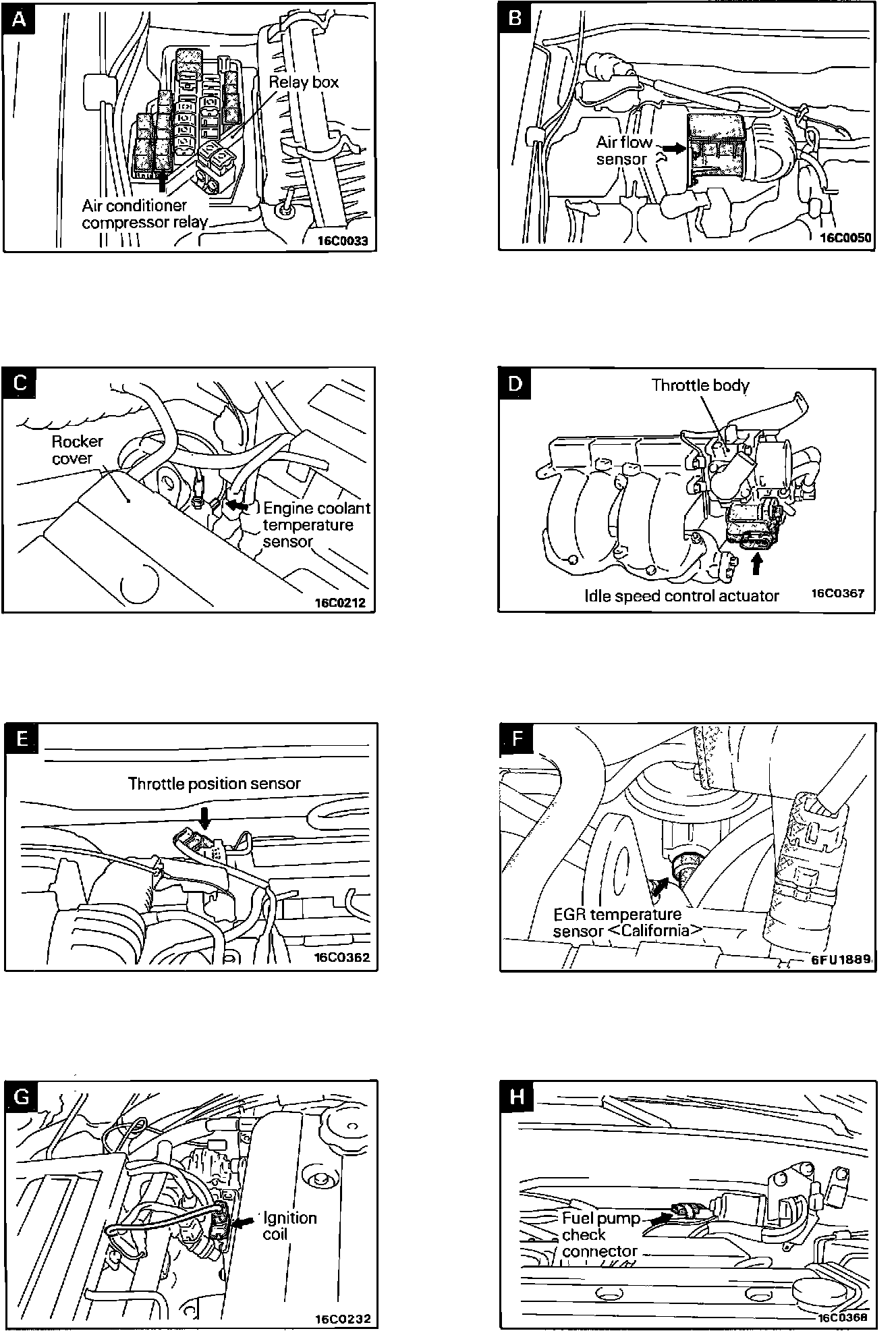 A

Relay box

Air conditioner compressor relay

16C0033

B

Air flow sensor

16C0050

C

Rocker cover

Engine coolant temperature sensor

16C0212

D

Throttle body

Idle speed control actuator

16C0367

E

Throttle position sensor

16C0362

F

EGR temperature sensor <California>

6FU1889

G

Ignition coil

16C0232

H

Fuel pump check connector

16C0368