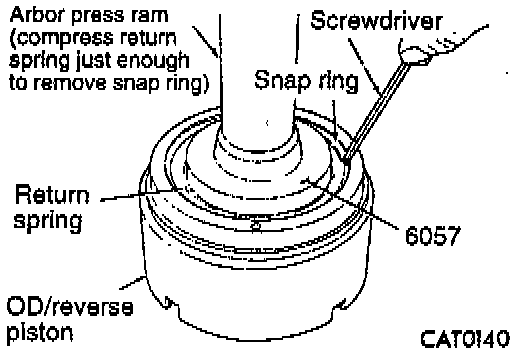 Arbor press ram (compress return spring just enough to remove snap ring)

Screwdriver

Snap ring

Return spring

6057

OD/reverse piston

CAT0140