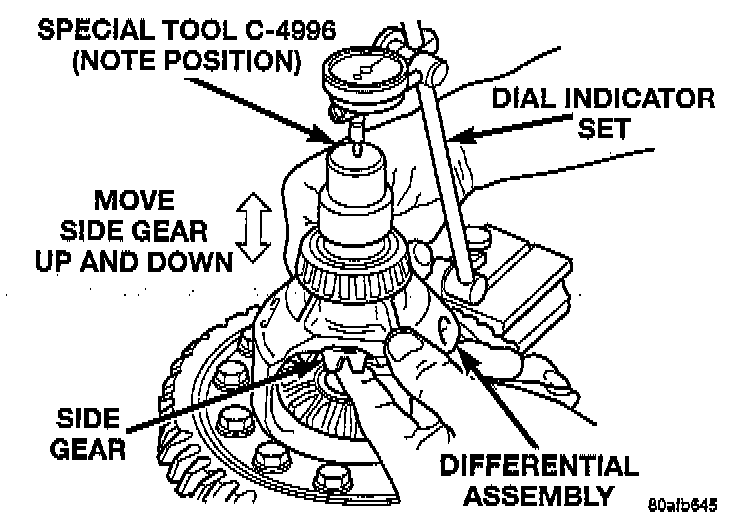 SPECIAL TOOL C-4996
(NOTE POSITION)

DIAL INDICATOR
SET

MOVE
SIDE GEAR
UP AND DOWN

SIDE
GEAR

DIFFERENTIAL
ASSEMBLY

80afb645