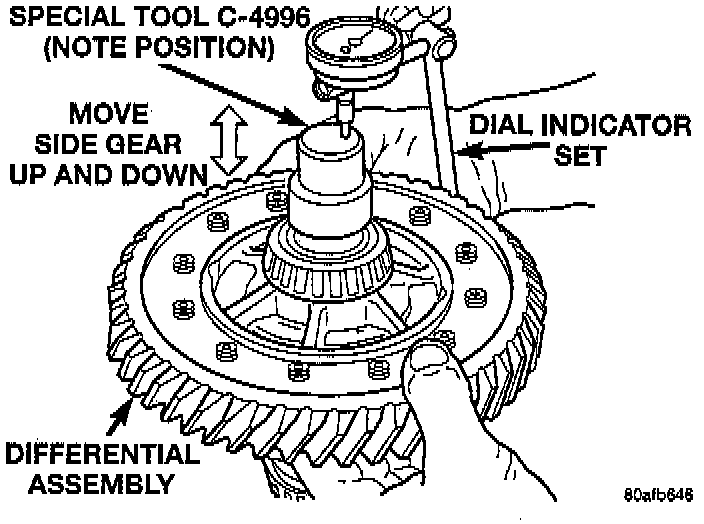 SPECIAL TOOL C-4996
(NOTE POSITION)

MOVE
SIDE GEAR
UP AND DOWN

DIAL INDICATOR
SET

DIFFERENTIAL
ASSEMBLY

80afb646