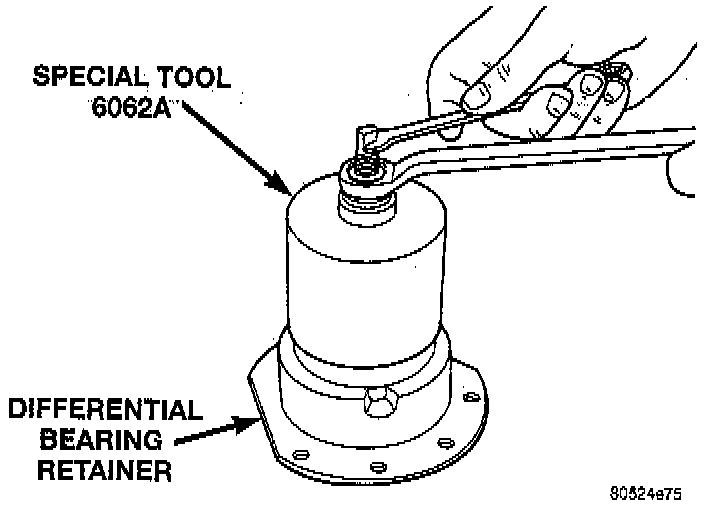 SPECIAL TOOL 6062A

DIFFERENTIAL BEARING RETAINER

80524e75