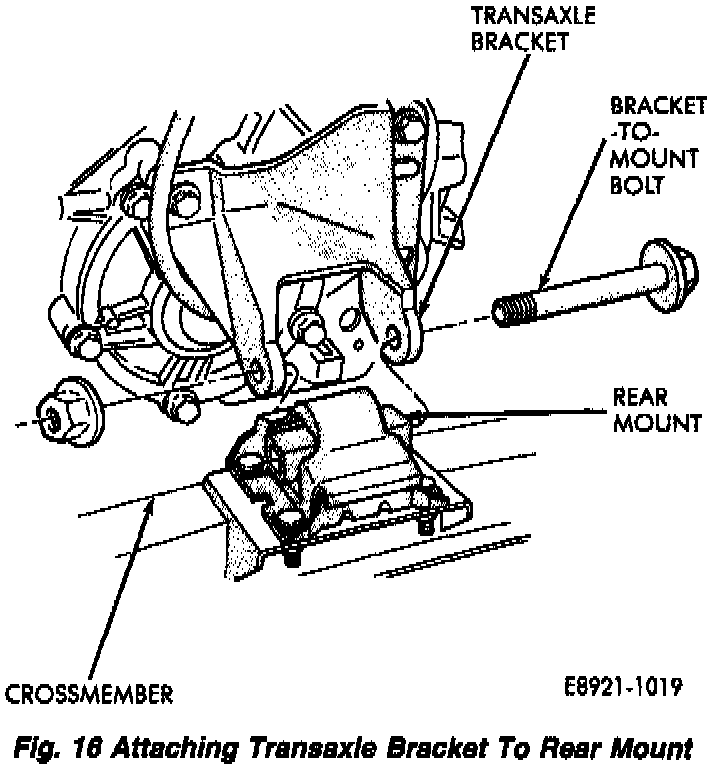 TRANSAXLE BRACKET

BRACKET -TO- MOUNT BOLT

REAR MOUNT

CROSSMEMBER

E8921-1019

Fig. 16 Attaching Transaxle Bracket To Rear Mount