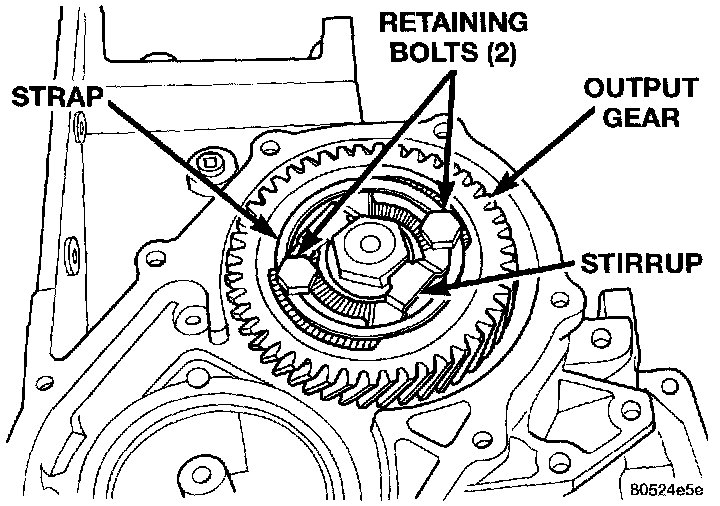 RETAINING BOLTS (2)

STRAP

OUTPUT GEAR

STIRRUP

80524e5e