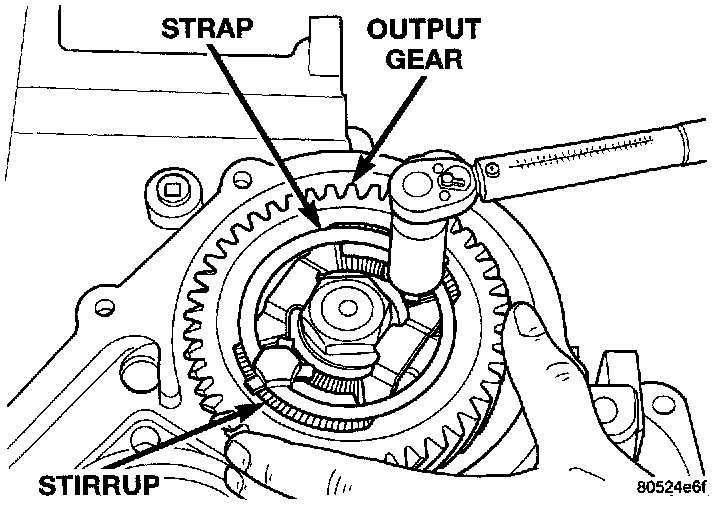 STRAP

OUTPUT GEAR

STIRRUP

80524e6f