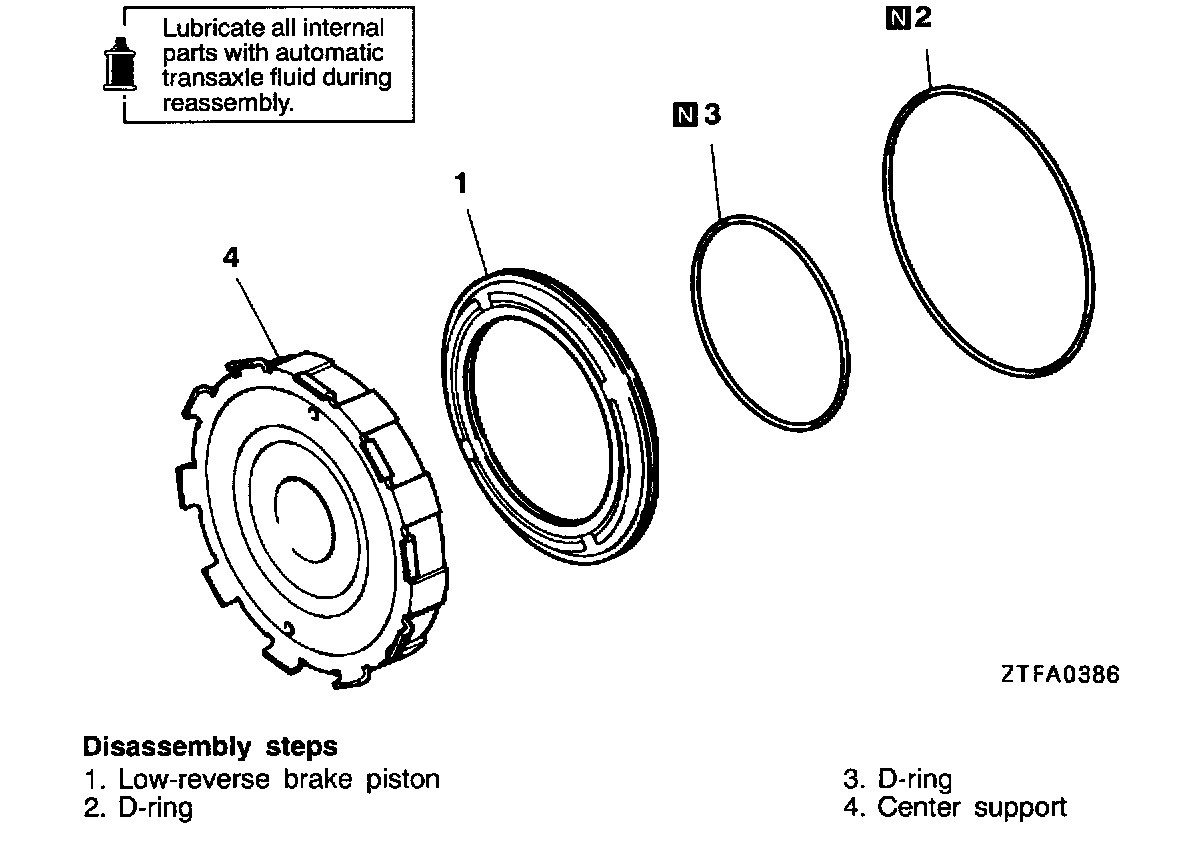 Lubricate all internal parts with automatic transaxle fluid during reassembly.

N 2

N 3

1

4

ZTFA0386

**Disassembly steps**
1. Low-reverse brake piston
2. D-ring

3. D-ring
4. Center support