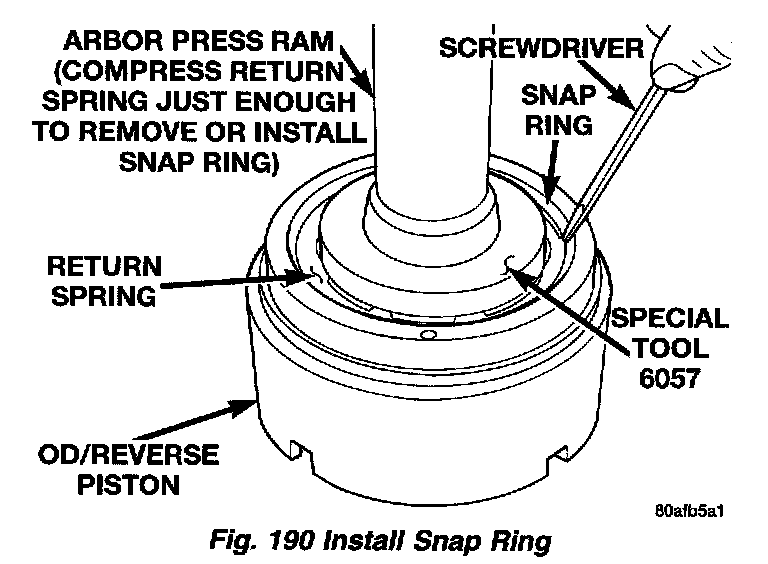 ARBOR PRESS RAM (COMPRESS RETURN SPRING JUST ENOUGH TO REMOVE OR INSTALL SNAP RING)

SCREWDRIVER

SNAP RING

RETURN SPRING

SPECIAL TOOL 6057

OD/REVERSE PISTON

80afb5a1

Fig. 190 Install Snap Ring