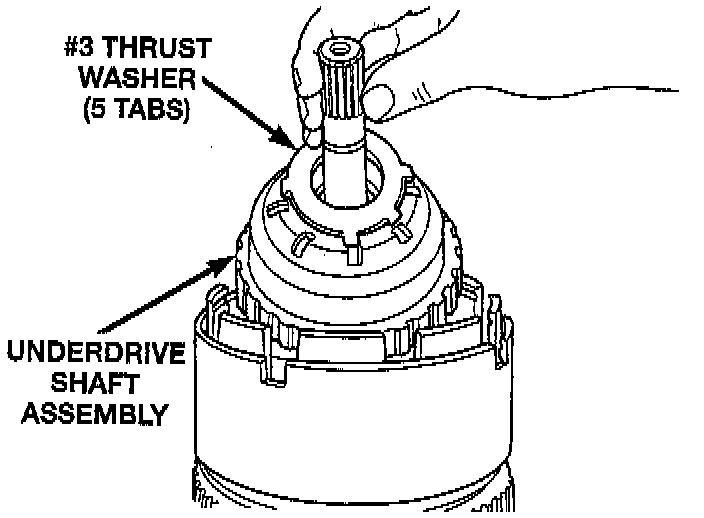 #3 THRUST WASHER (5 TABS)

UNDERDRIVE SHAFT ASSEMBLY