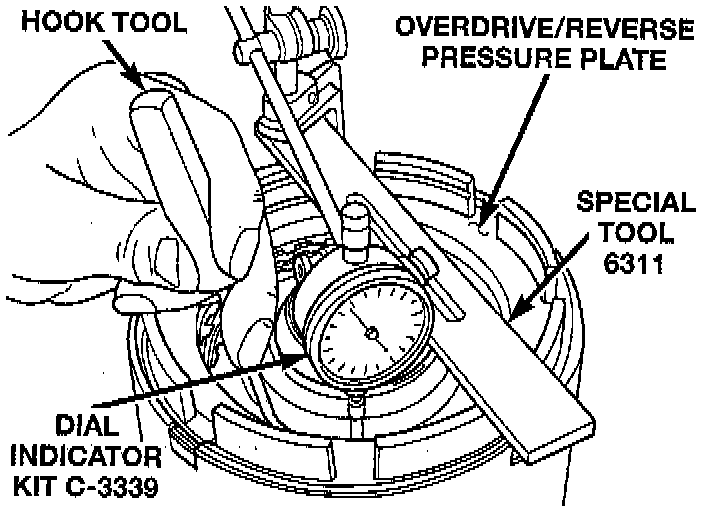 HOOK TOOL

OVERDRIVE/REVERSE PRESSURE PLATE

SPECIAL TOOL 6311

DIAL INDICATOR KIT C-3339