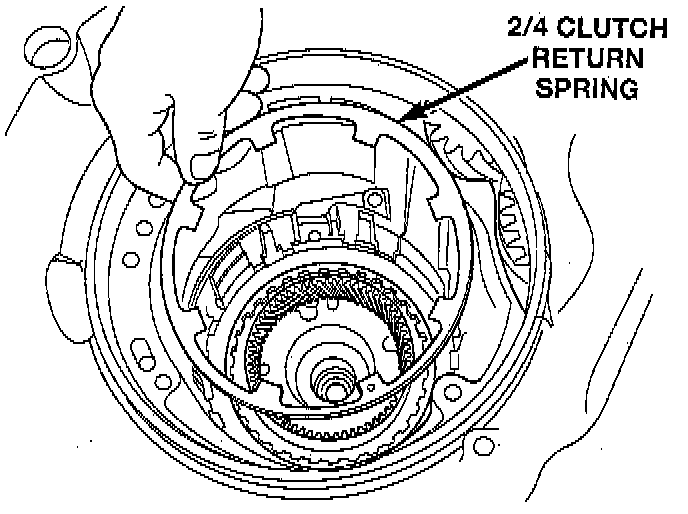 2/4 CLUTCH RETURN SPRING