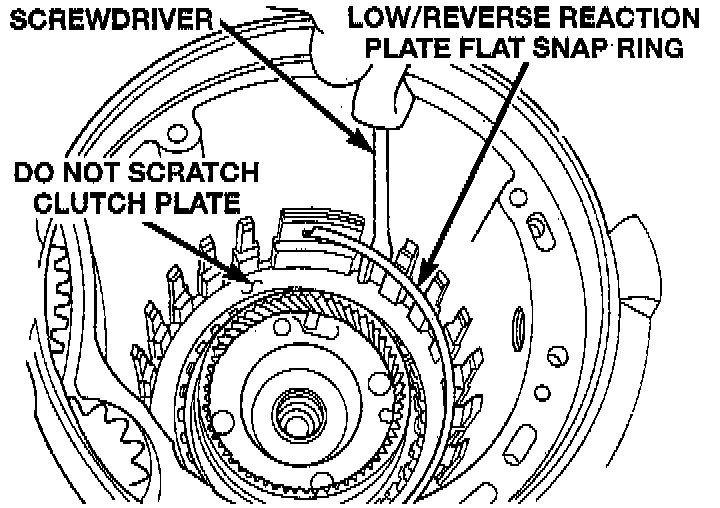 SCREWDRIVER

LOW/REVERSE REACTION PLATE FLAT SNAP RING

DO NOT SCRATCH CLUTCH PLATE