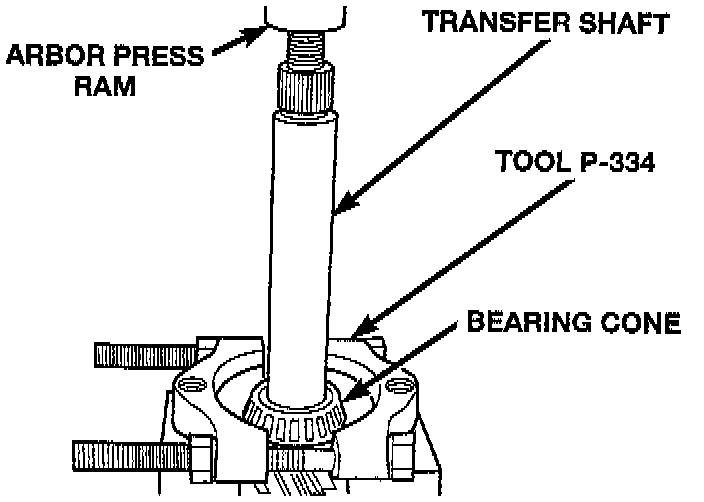 ARBOR PRESS RAM

TRANSFER SHAFT

TOOL P-334

BEARING CONE