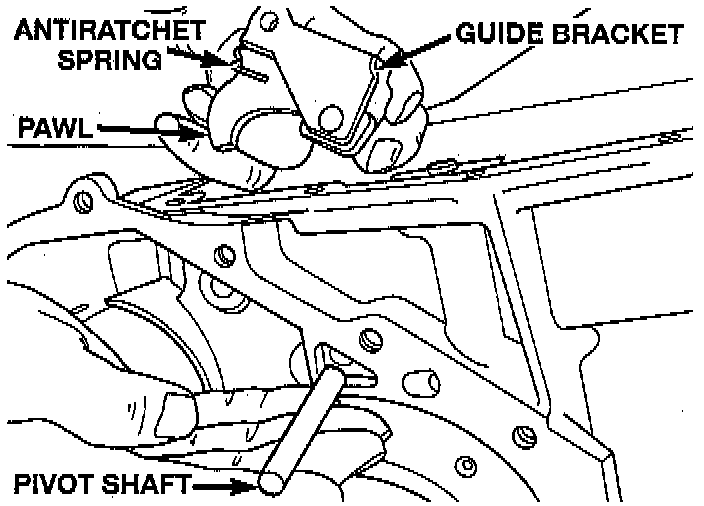 ANTIRATCHET SPRING
GUIDE BRACKET
PAWL
PIVOT SHAFT