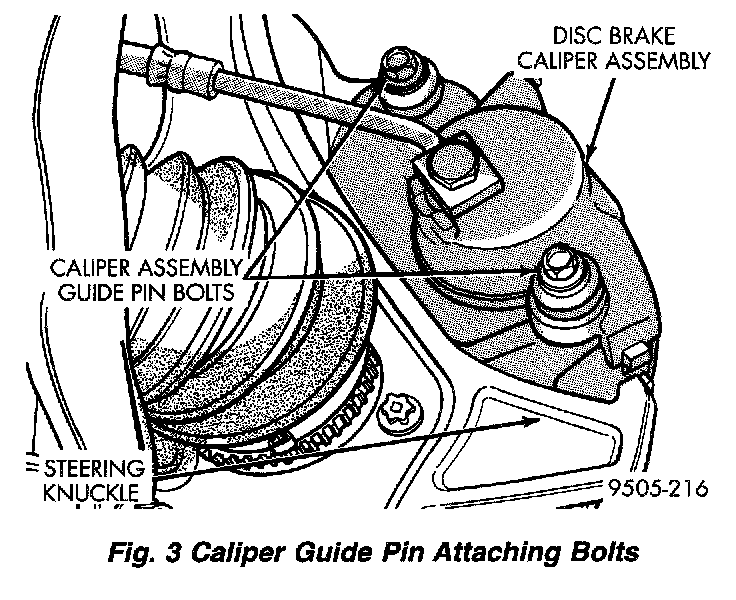 DISC BRAKE CALIPER ASSEMBLY

CALIPER ASSEMBLY GUIDE PIN BOLTS

STEERING KNUCKLE

9505-216

Fig. 3 Caliper Guide Pin Attaching Bolts