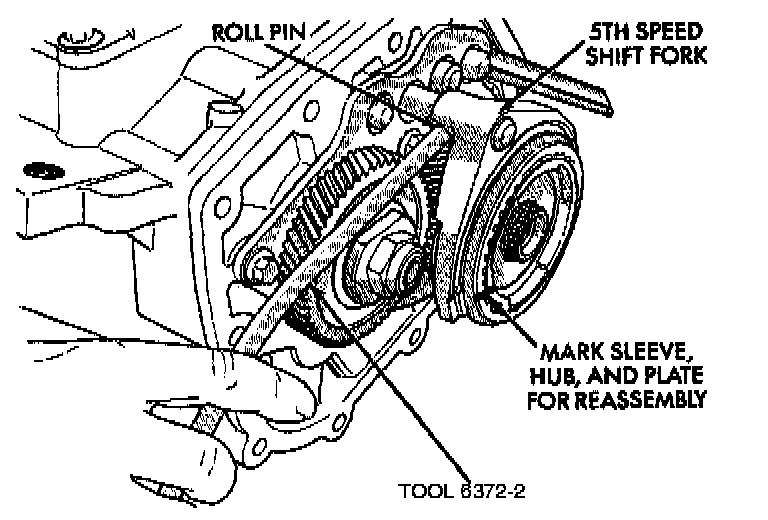 ROLL PIN

5TH SPEED SHIFT FORK

MARK SLEEVE, HUB, AND PLATE FOR REASSEMBLY

TOOL 6372-2