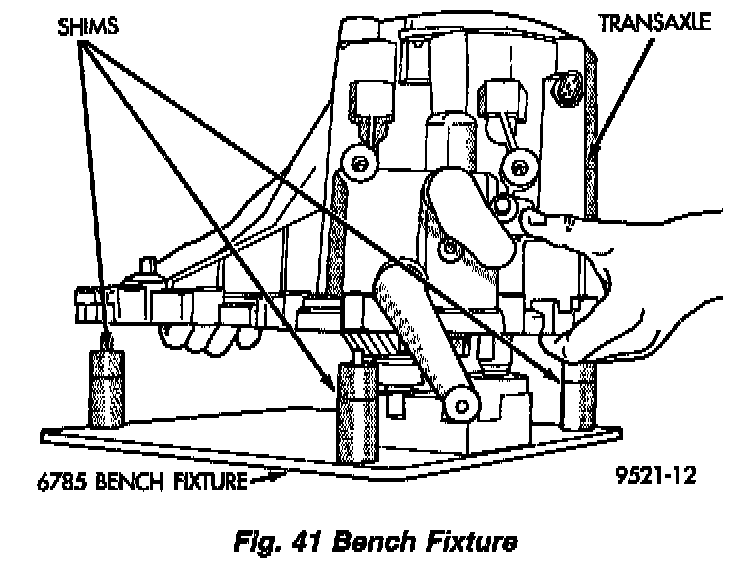 SHIMS
TRANSAXLE
6785 BENCH FIXTURE
9521-12
Fig. 41 Bench Fixture