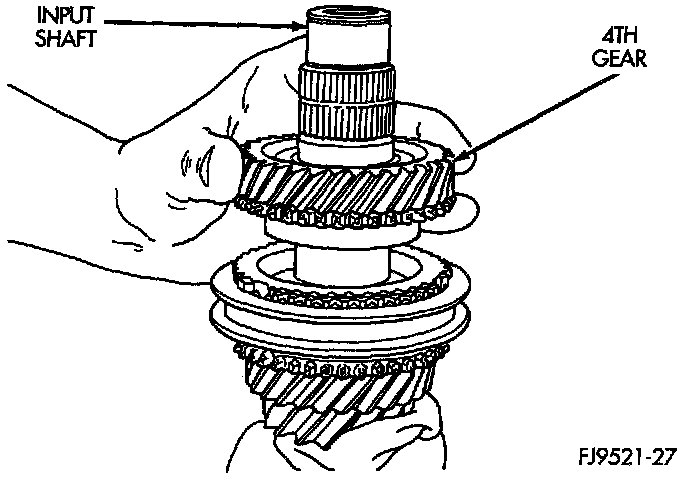 INPUT SHAFT

4TH GEAR

FJ9521-27