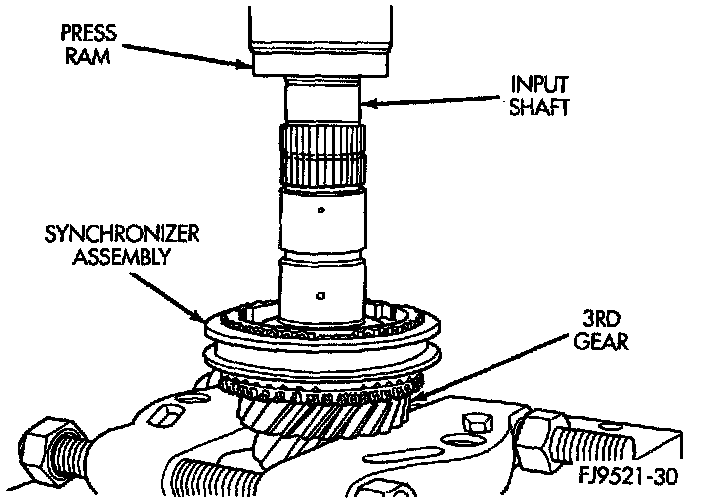 PRESS RAM

INPUT SHAFT

SYNCHRONIZER ASSEMBLY

3RD GEAR

FJ9521-30