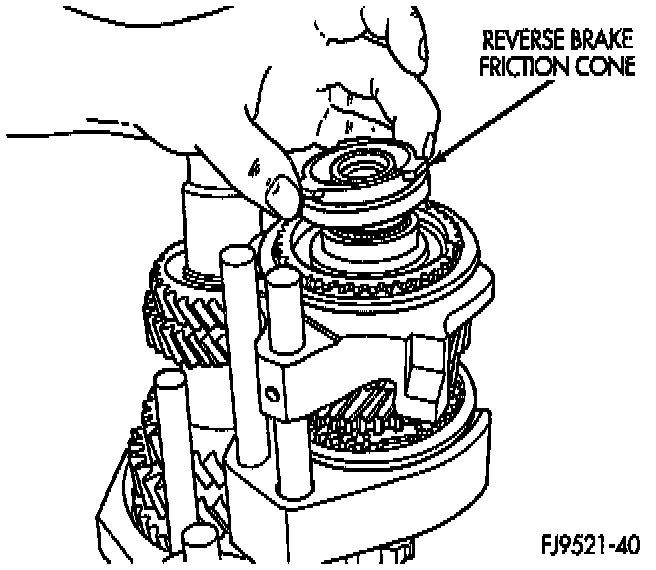 REVERSE BRAKE FRICTION CONE

FJ9521-40