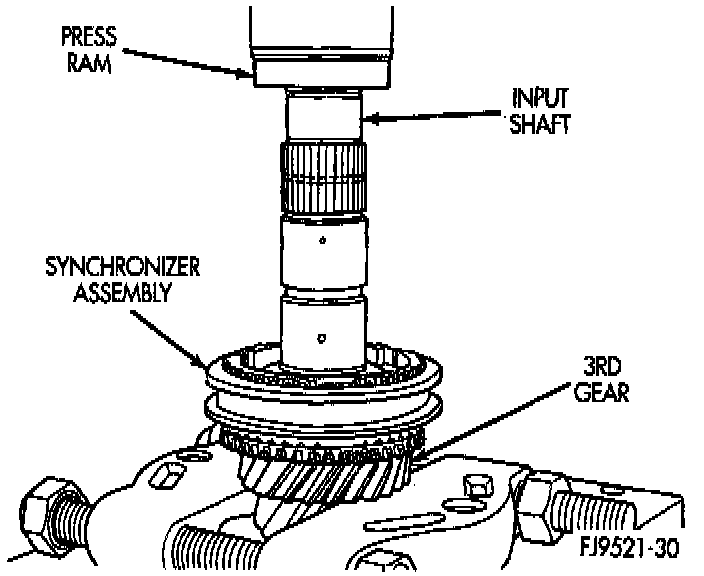 PRESS RAM

INPUT SHAFT

SYNCHRONIZER ASSEMBLY

3RD GEAR

FJ9521-30