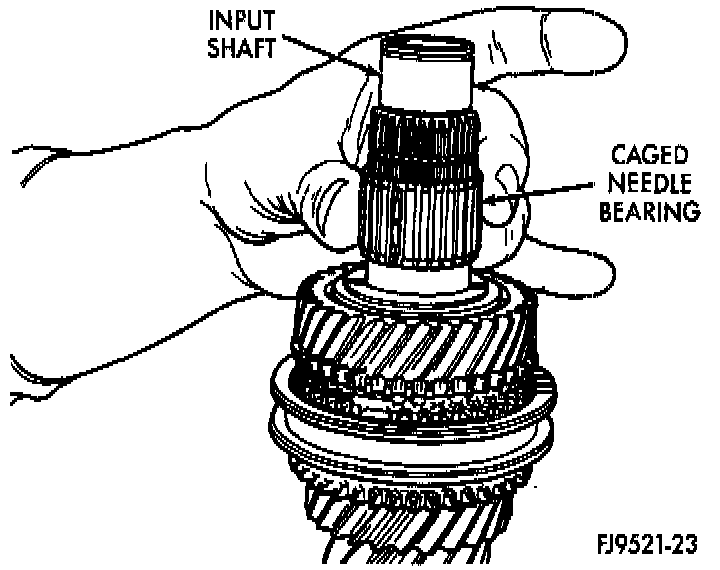 INPUT SHAFT

CAGED NEEDLE BEARING

FJ9521-23