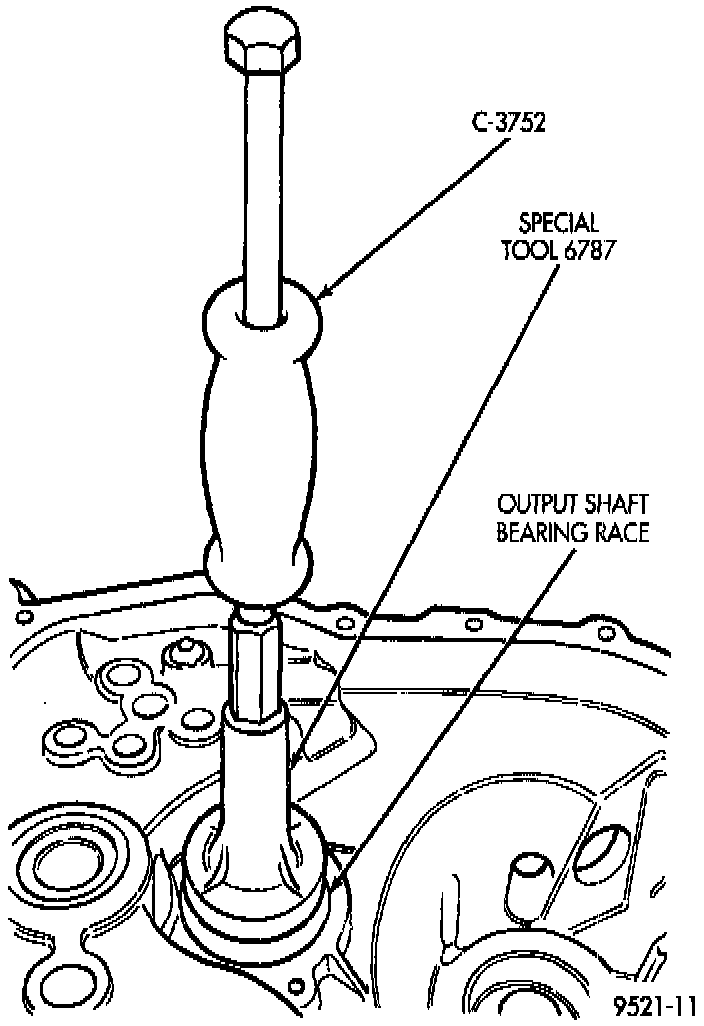 C-3752

SPECIAL TOOL 6787

OUTPUT SHAFT BEARING RACE

9521-11