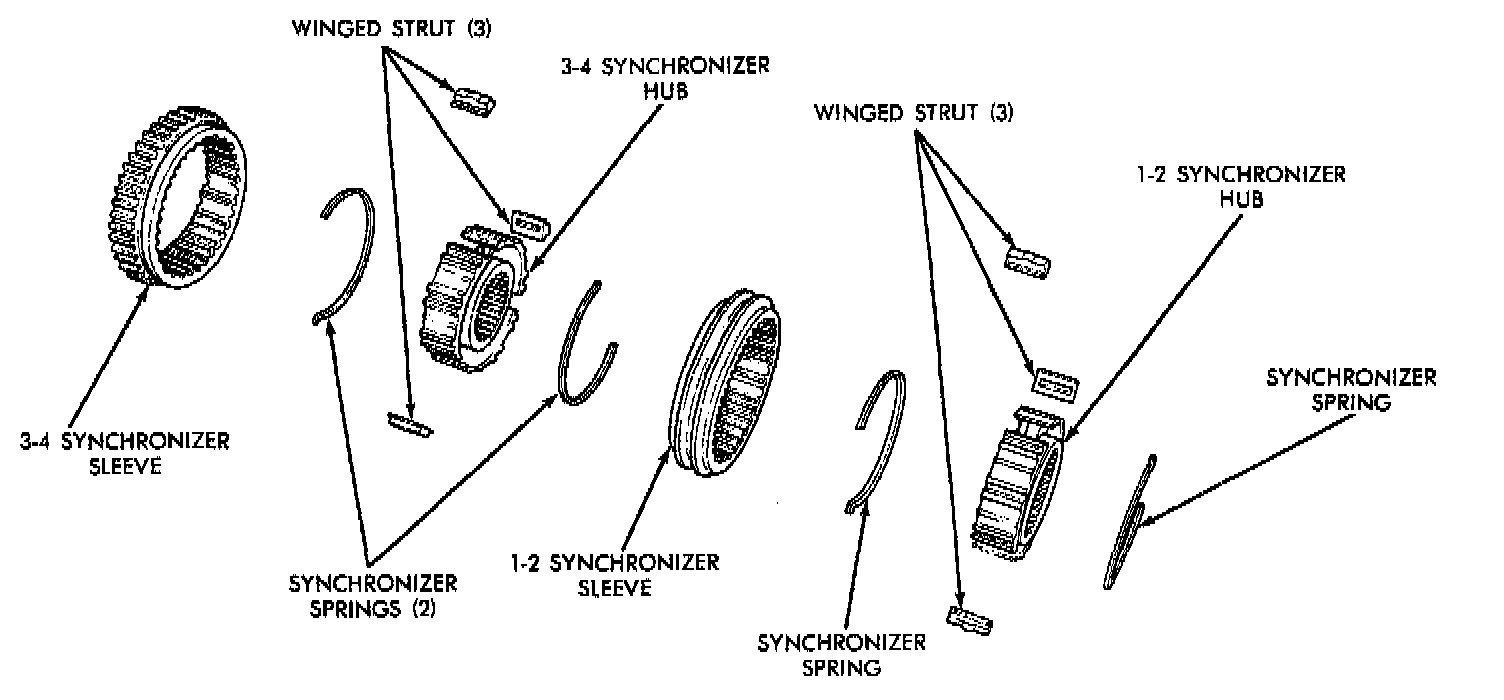 WINGED STRUT (3)

3-4 SYNCHRONIZER HUB

WINGED STRUT (3)

1-2 SYNCHRONIZER HUB

SYNCHRONIZER SPRING

3-4 SYNCHRONIZER SLEEVE

SYNCHRONIZER SPRINGS (2)

1-2 SYNCHRONIZER SLEEVE

SYNCHRONIZER SPRING