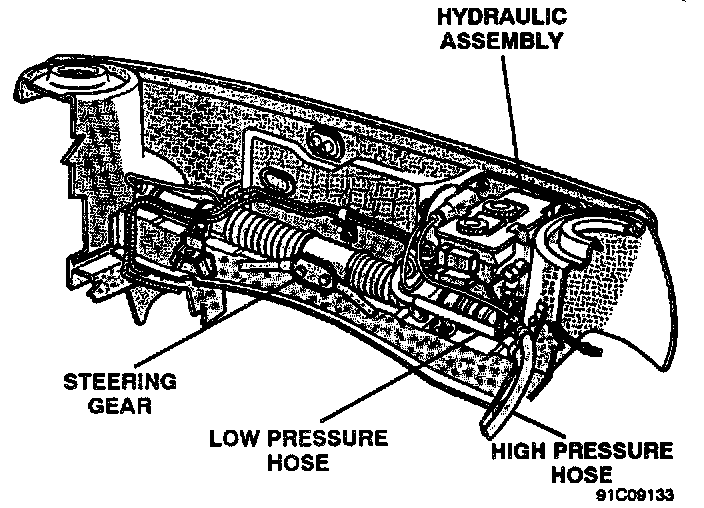 HYDRAULIC ASSEMBLY

STEERING GEAR

LOW PRESSURE HOSE

HIGH PRESSURE HOSE

91C09133