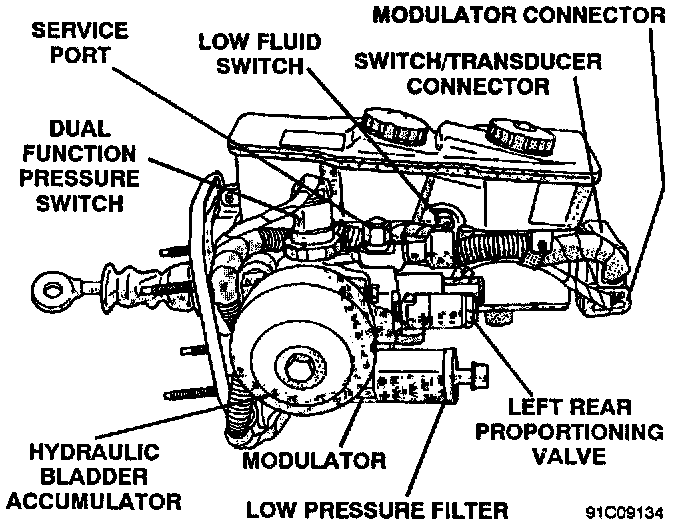 MODULATOR CONNECTOR

SERVICE PORT

LOW FLUID SWITCH

SWITCH/TRANSDUCER CONNECTOR

DUAL FUNCTION PRESSURE SWITCH

LEFT REAR PROPORTIONING VALVE

HYDRAULIC BLADDER ACCUMULATOR

MODULATOR

LOW PRESSURE FILTER

91C09134