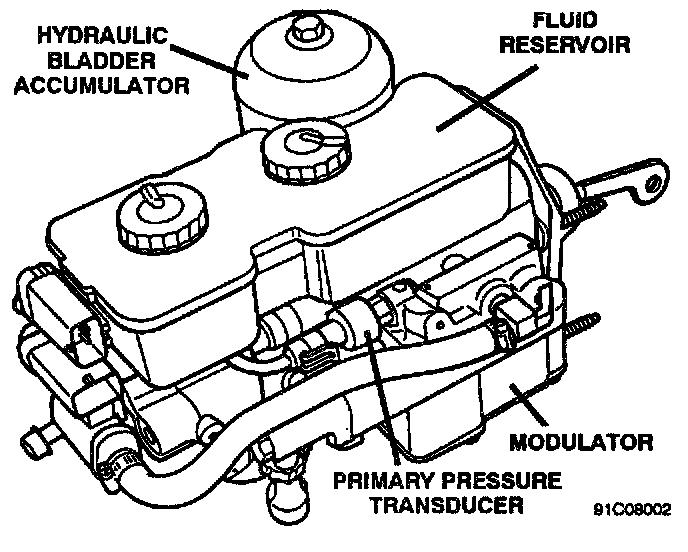 HYDRAULIC BLADDER ACCUMULATOR

FLUID RESERVOIR

MODULATOR

PRIMARY PRESSURE TRANSDUCER

91C08002