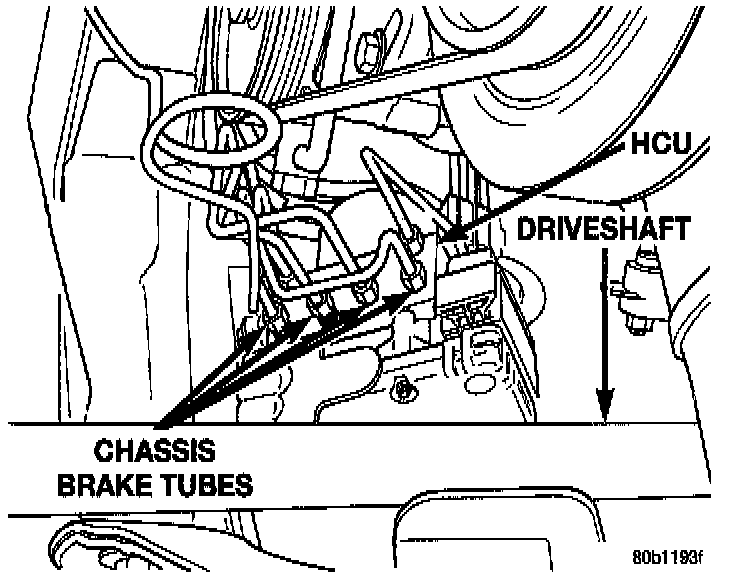 HCU

DRIVESHAFT

CHASSIS
BRAKE TUBES

80b1193f