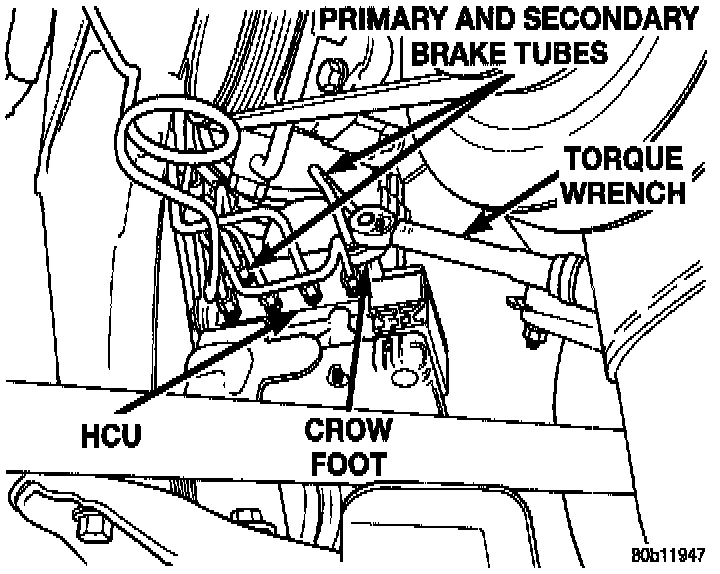 PRIMARY AND SECONDARY BRAKE TUBES

TORQUE WRENCH

HCU

CROW FOOT

80b11947