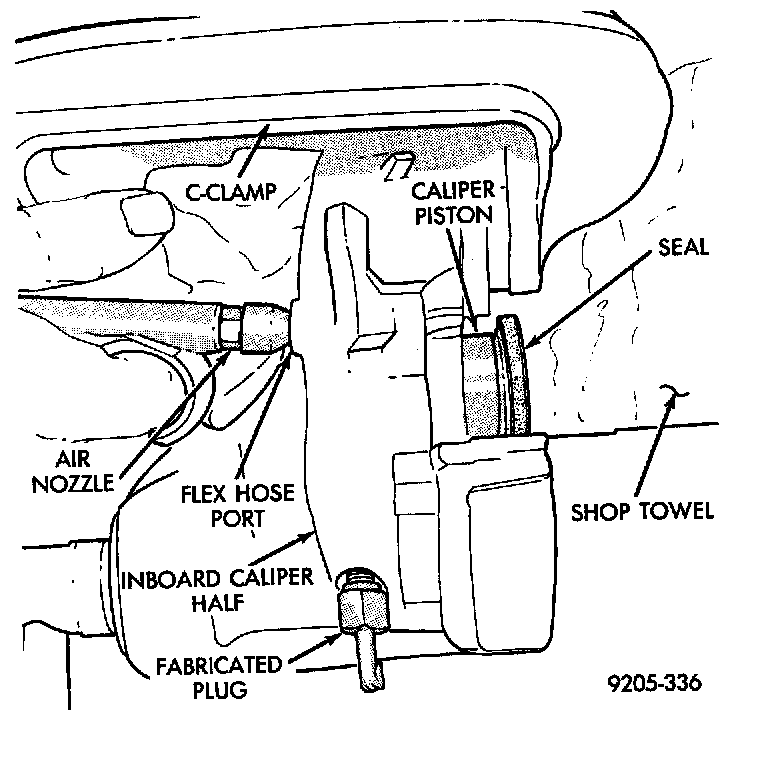 C-CLAMP

CALIPER PISTON

SEAL

AIR NOZZLE

FLEX HOSE PORT

SHOP TOWEL

INBOARD CALIPER HALF

FABRICATED PLUG

9205-336