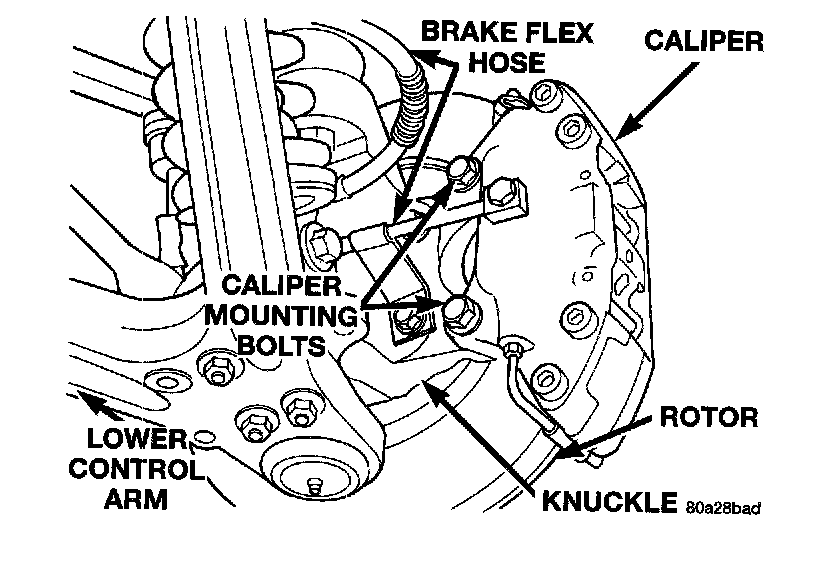 BRAKE FLEX HOSE

CALIPER

CALIPER MOUNTING BOLTS

LOWER CONTROL ARM

ROTOR

KNUCKLE

80a28bad