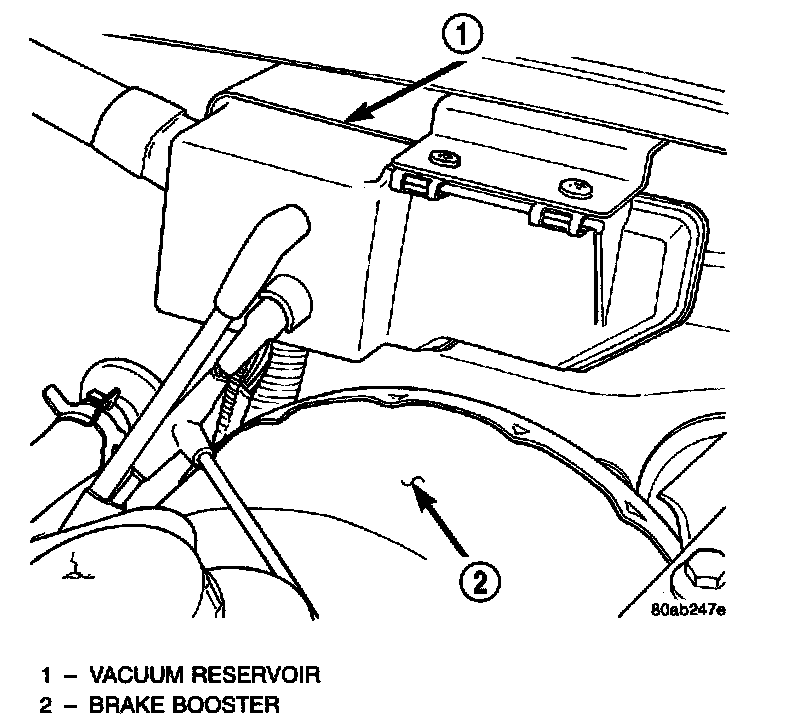 1

2

80ab247e

1 – VACUUM RESERVOIR
2 – BRAKE BOOSTER