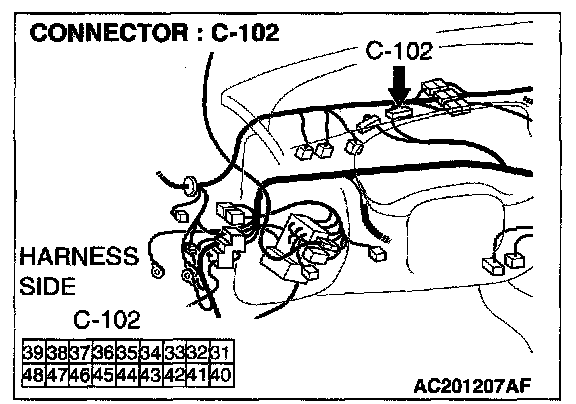 CONNECTOR : C-102

C-102

HARNESS SIDE

C-102

| 39 | 38 | 37 | 36 | 35 | 34 | 33 | 32 | 31 |
|---|---|---|---|---|---|---|---|---|
| 48 | 47 | 46 | 45 | 44 | 43 | 42 | 41 | 40 |

AC201207AF