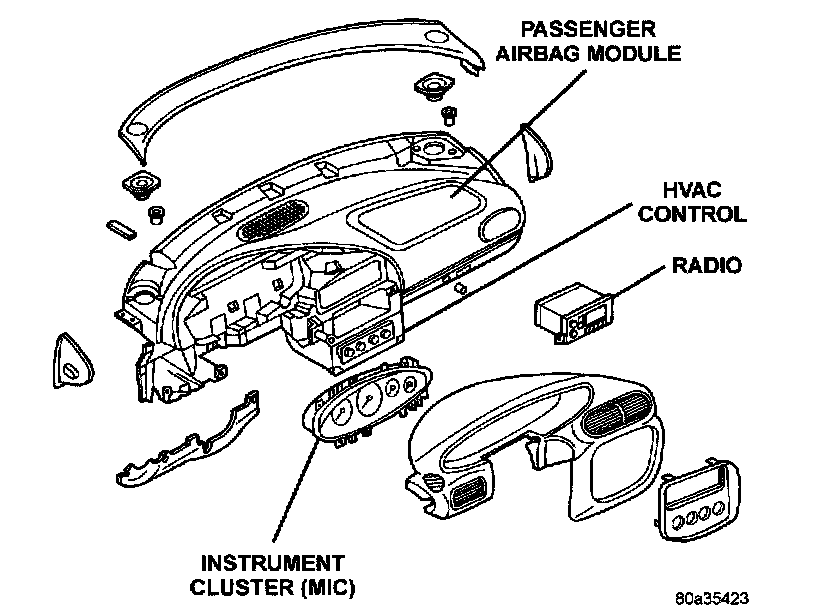 PASSENGER AIRBAG MODULE

HVAC CONTROL

RADIO

INSTRUMENT CLUSTER (MIC)

80a35423