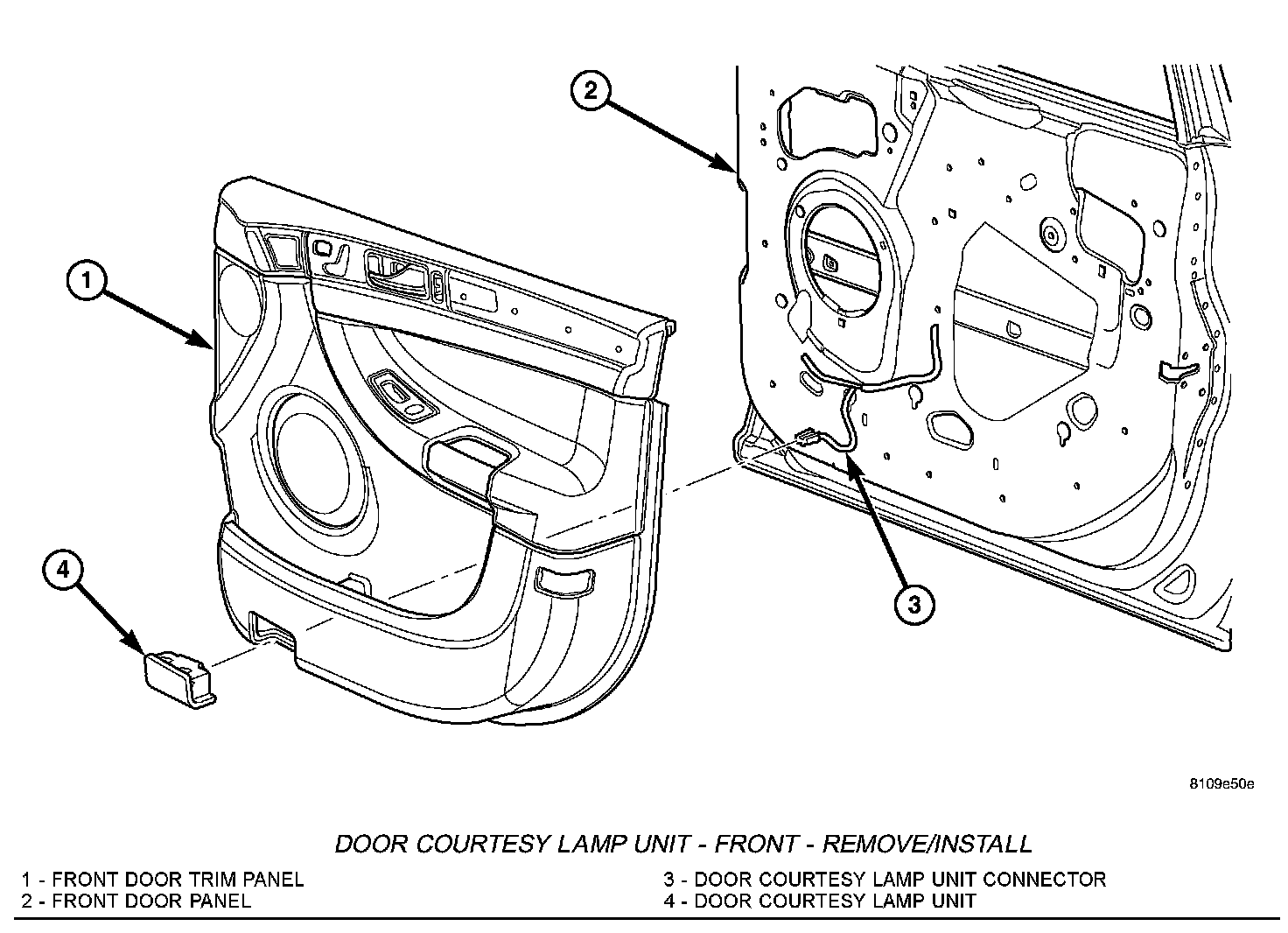 2

1

4

3

8109e50e

DOOR COURTESY LAMP UNIT - FRONT - REMOVE/INSTALL

1 - FRONT DOOR TRIM PANEL
2 - FRONT DOOR PANEL

3 - DOOR COURTESY LAMP UNIT CONNECTOR
4 - DOOR COURTESY LAMP UNIT