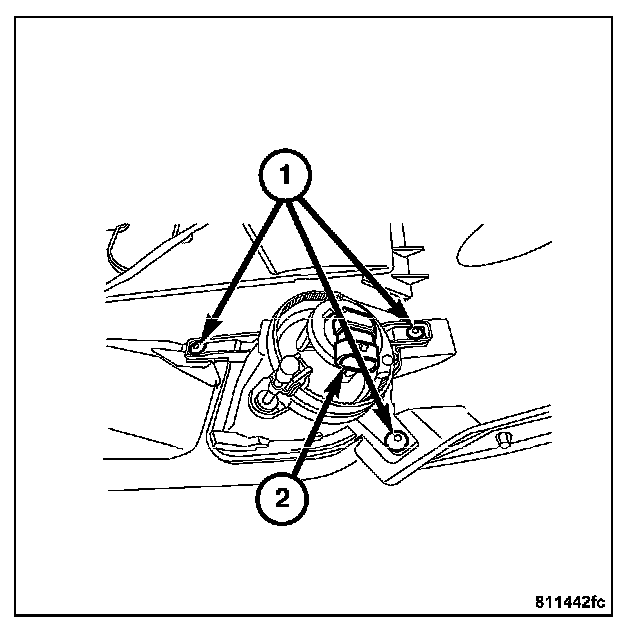 1

2

811442fc