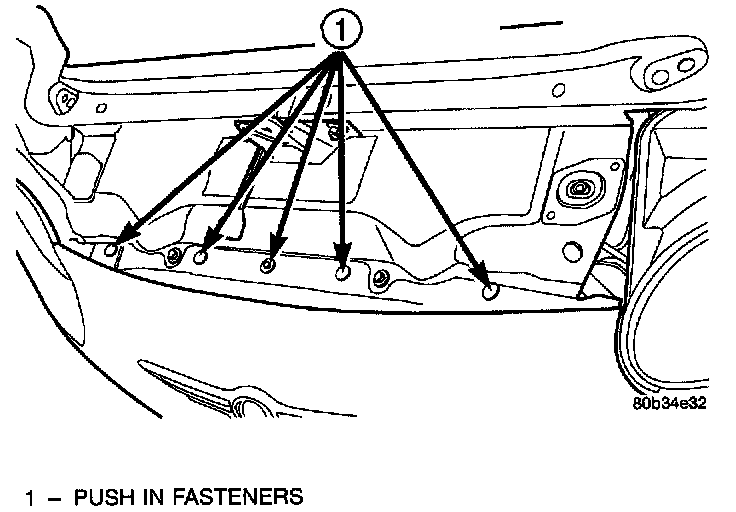 1

80b34e32

1 – PUSH IN FASTENERS