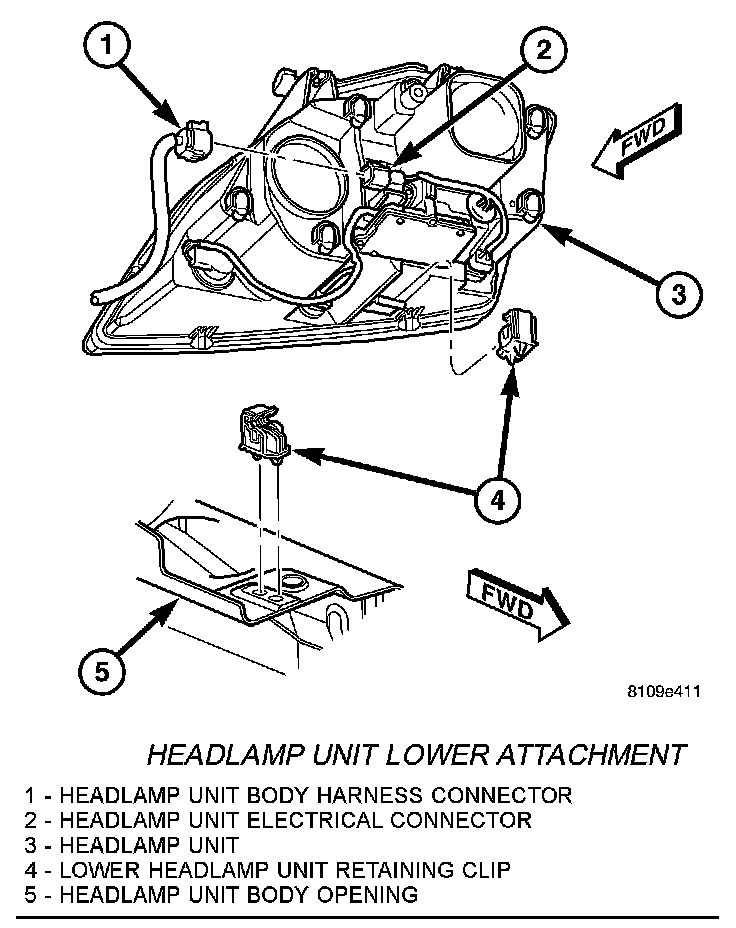 1

2

FWD

3

4

FWD

5

8109e411

HEADLAMP UNIT LOWER ATTACHMENT

1 - HEADLAMP UNIT BODY HARNESS CONNECTOR
2 - HEADLAMP UNIT ELECTRICAL CONNECTOR
3 - HEADLAMP UNIT
4 - LOWER HEADLAMP UNIT RETAINING CLIP
5 - HEADLAMP UNIT BODY OPENING