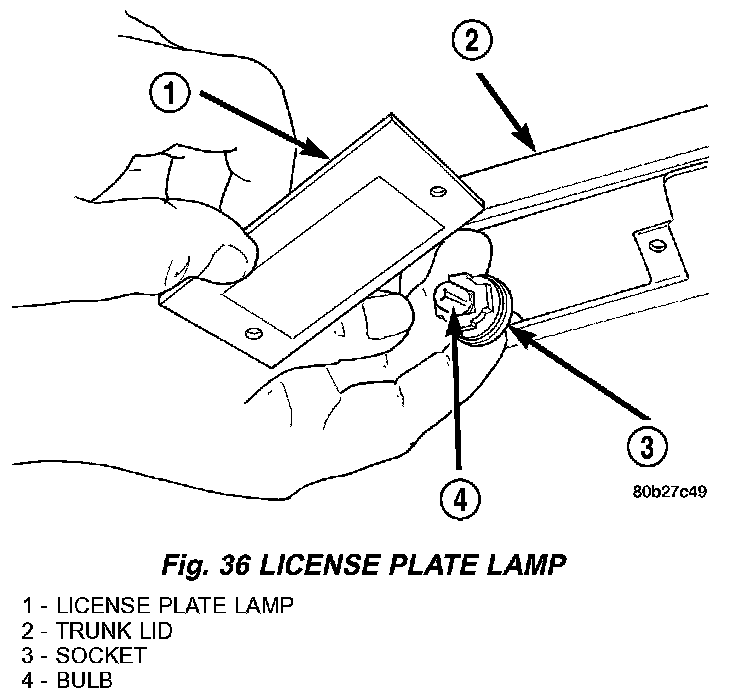 1
2
3
4
80b27c49

Fig. 36 LICENSE PLATE LAMP

1 - LICENSE PLATE LAMP
2 - TRUNK LID
3 - SOCKET
4 - BULB