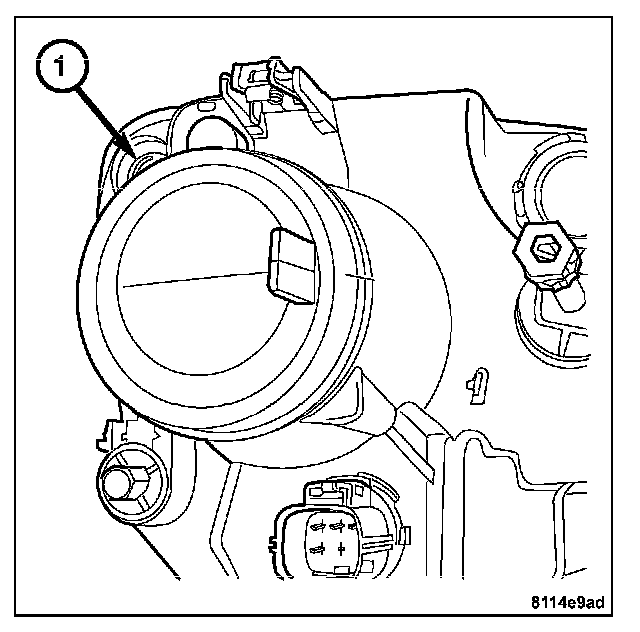 1

8114e9ad