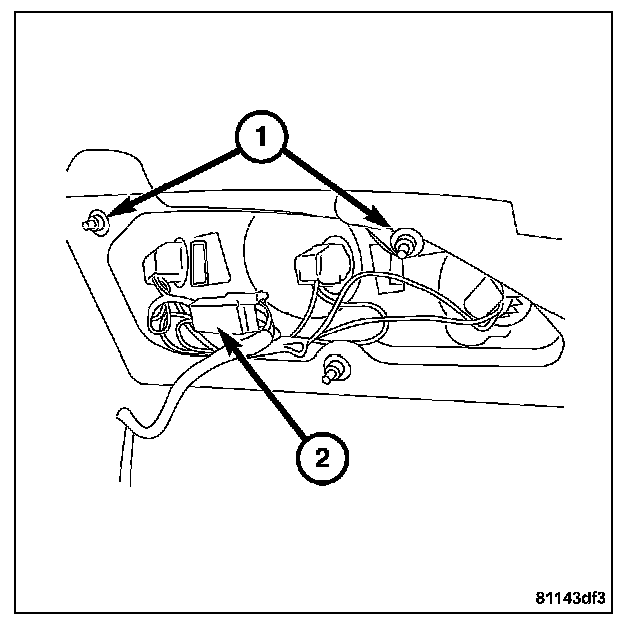 1
2
81143df3