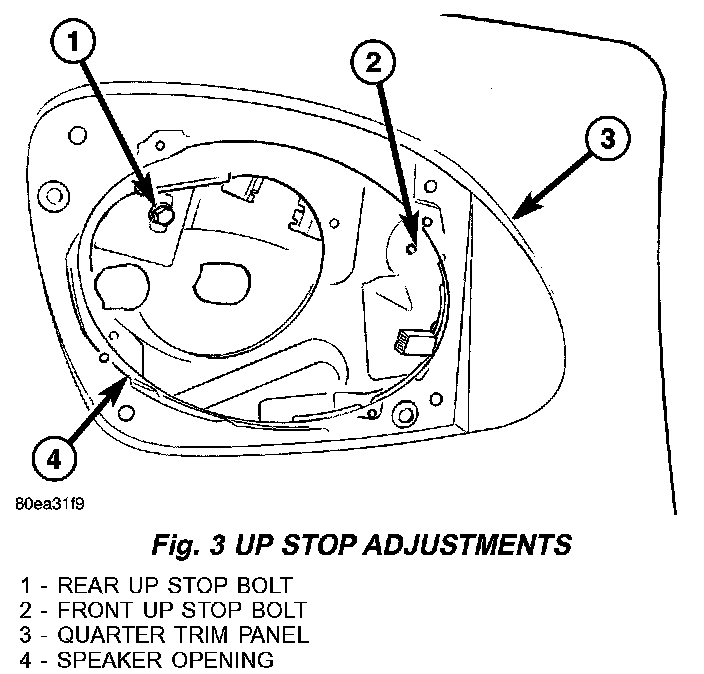 1

2

3

4

80ea31f9

Fig. 3 UP STOP ADJUSTMENTS

1 - REAR UP STOP BOLT
2 - FRONT UP STOP BOLT
3 - QUARTER TRIM PANEL
4 - SPEAKER OPENING