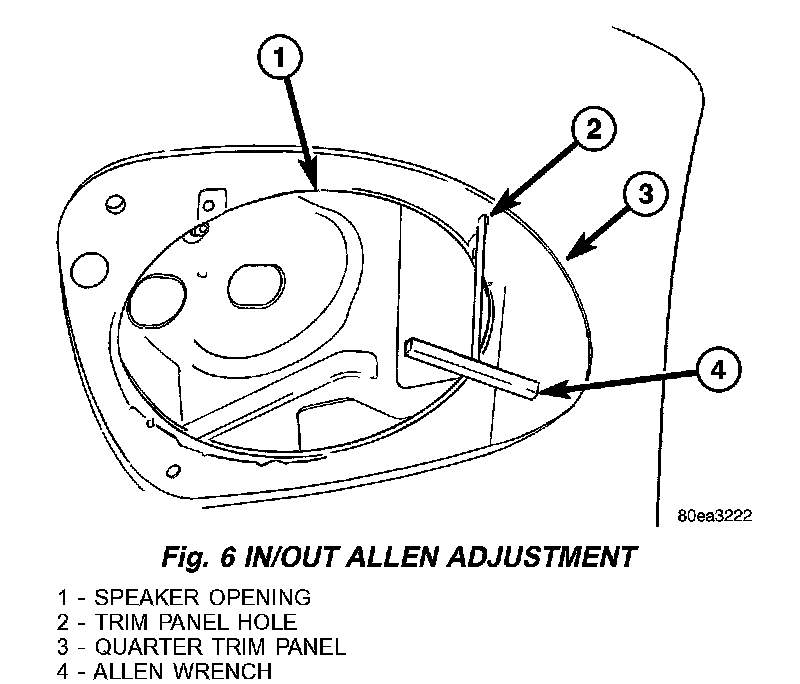 1
2
3
4
80ea3222

Fig. 6 IN/OUT ALLEN ADJUSTMENT

1 - SPEAKER OPENING
2 - TRIM PANEL HOLE
3 - QUARTER TRIM PANEL
4 - ALLEN WRENCH