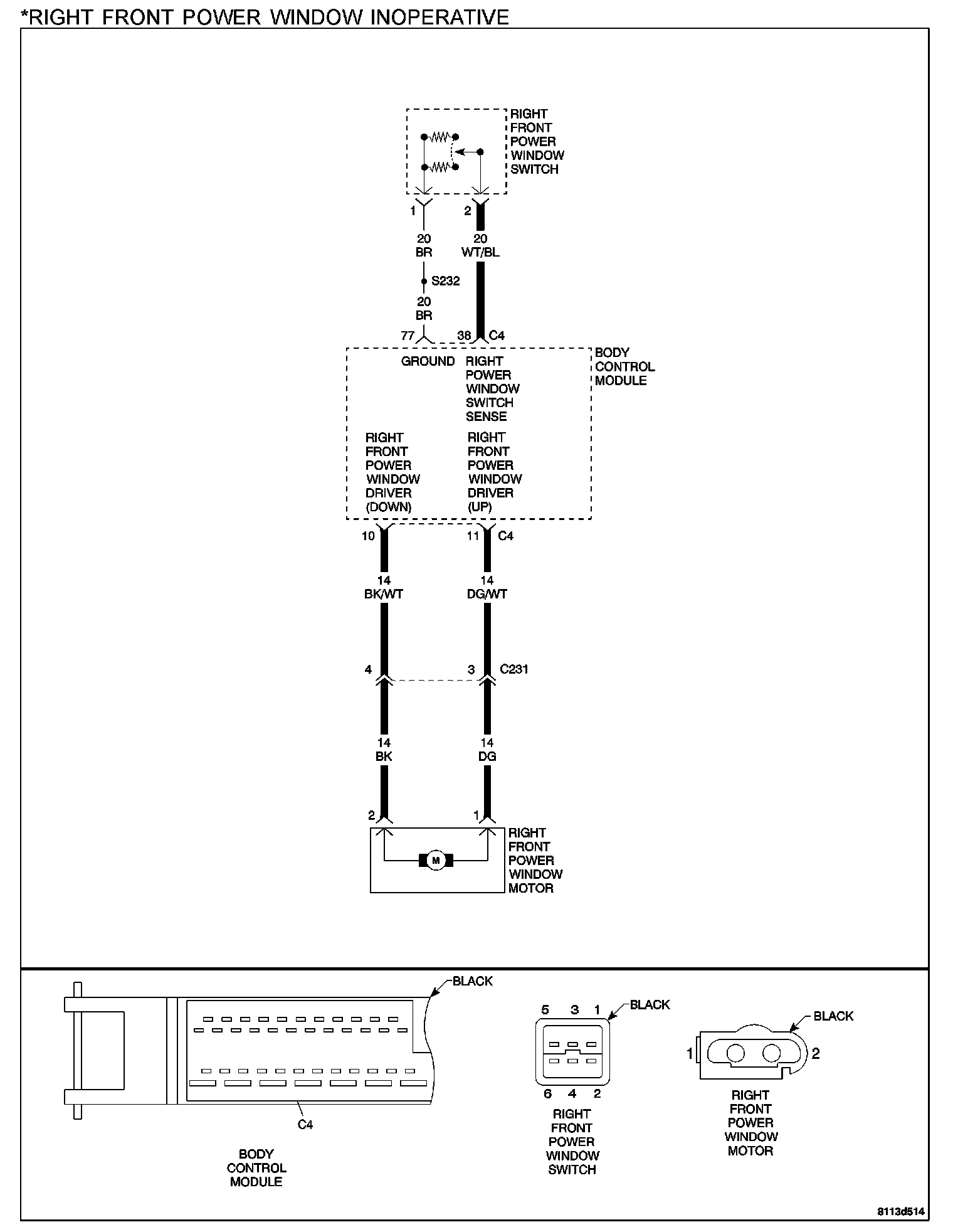 *RIGHT FRONT POWER WINDOW INOPERATIVE

RIGHT FRONT POWER WINDOW SWITCH

1 2

20 BR

20 WT/BL

S232

20 BR

77 38 C4

BODY CONTROL MODULE

GROUND

RIGHT POWER WINDOW SWITCH SENSE

RIGHT FRONT POWER WINDOW DRIVER (DOWN)

RIGHT FRONT POWER WINDOW DRIVER (UP)

10 11 C4

14 BK/WT

14 DG/WT

4 3 C231

14 BK

14 DG

2 1

M

RIGHT FRONT POWER WINDOW MOTOR

BLACK

C4

BODY CONTROL MODULE

5 3 1

BLACK

6 4 2

RIGHT FRONT POWER WINDOW SWITCH

BLACK

1 2

RIGHT FRONT POWER WINDOW MOTOR

8113d514