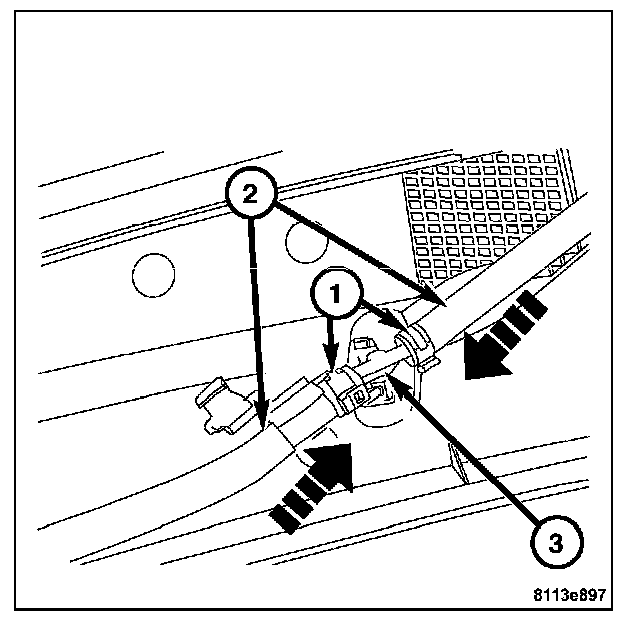 2
1
3
8113e897