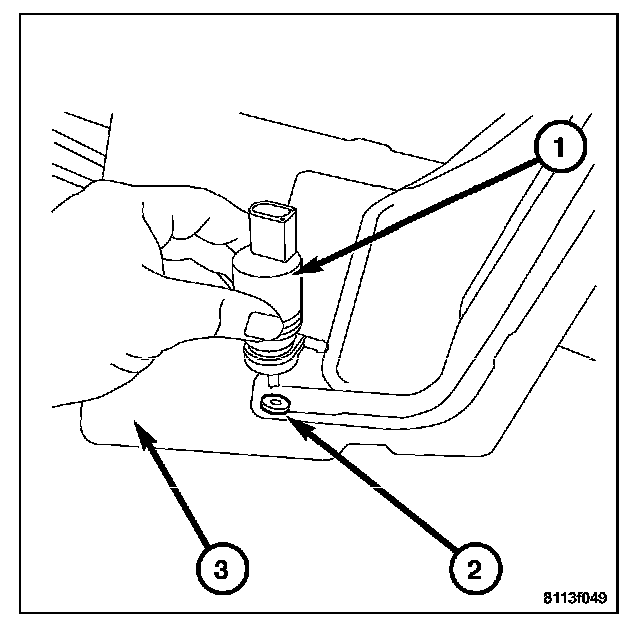 1

3

2

8113f049